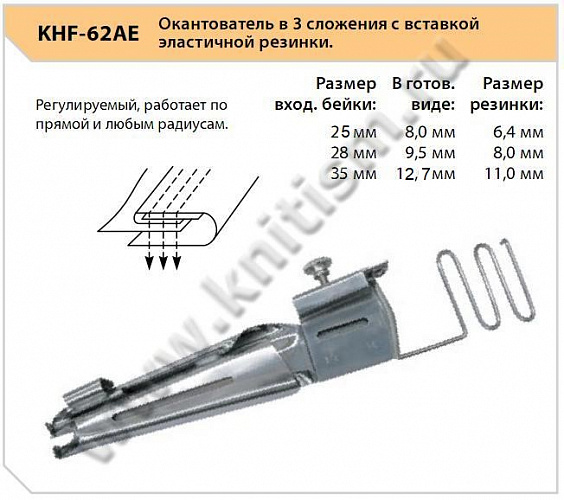 KHF-62AE Окантователь в 3 сложения с вставкой эластичной резинки.

Регулируемый, работает по прямой и любым радиусам.

| Размер вход. бейки: | В готов. виде: | Размер резинки: |
|---|---|---|
| 25 мм | 8,0 мм | 6,4 мм |
| 28 мм | 9,5 мм | 8,0 мм |
| 35 мм | 12,7мм | 11,0 мм |

www.knitism.ru