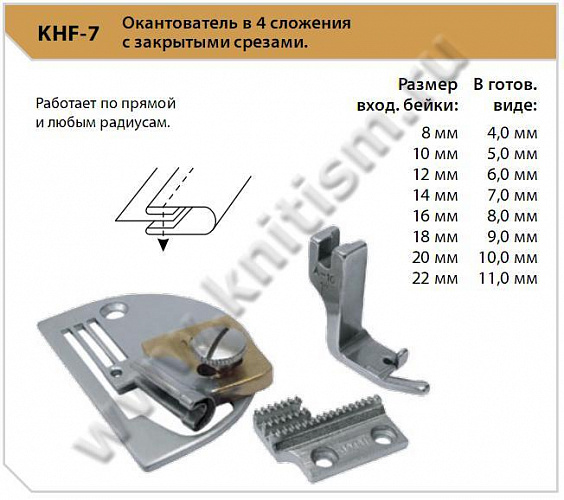 KHF-7 Окантователь в 4 сложения с закрытыми срезами.

Работает по прямой и любым радиусам.

| Размер вход. бейки: | В готов. виде: |
|---|---|
| 8 мм | 4,0 мм |
| 10 мм | 5,0 мм |
| 12 мм | 6,0 мм |
| 14 мм | 7,0 мм |
| 16 мм | 8,0 мм |
| 18 мм | 9,0 мм |
| 20 мм | 10,0 мм |
| 22 мм | 11,0 мм |

www.knitism.ru