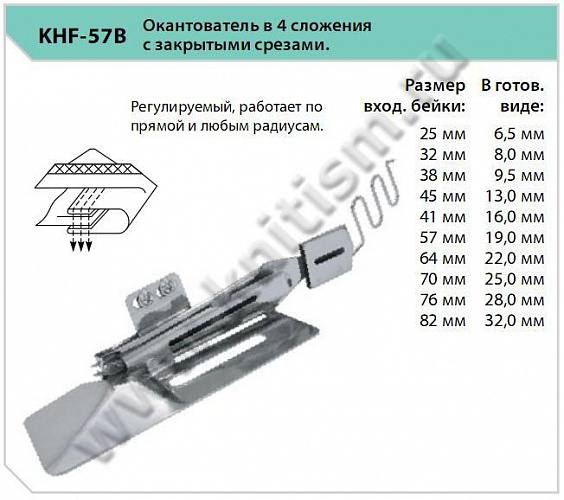 KHF-57B Окантователь в 4 сложения с закрытыми срезами.

Регулируемый, работает по прямой и любым радиусам.

| Размер вход. бейки: | В готов. виде: |
|---|---|
| 25 мм | 6,5 мм |
| 32 мм | 8,0 мм |
| 38 мм | 9,5 мм |
| 45 мм | 13,0 мм |
| 41 мм | 16,0 мм |
| 57 мм | 19,0 мм |
| 64 мм | 22,0 мм |
| 70 мм | 25,0 мм |
| 76 мм | 28,0 мм |
| 82 мм | 32,0 мм |

www.knitism.ru