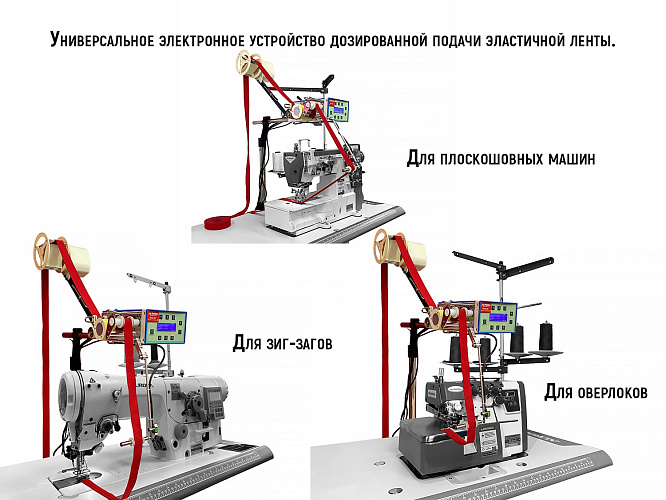 Универсальное электронное устройство дозированной подачи эластичной ленты.

Для плоскошовных машин

Для зиг-загов

Для оверлоков