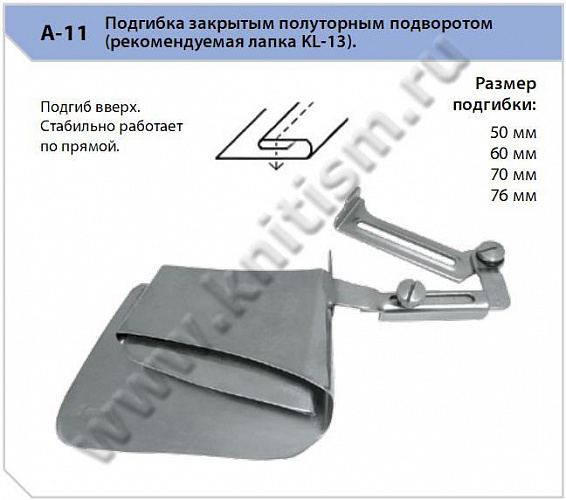 A-11 Подгибка закрытым полуторным подворотом (рекомендуемая лапка KL-13).

Подгиб вверх.
Стабильно работает по прямой.

Размер подгибки:
50 мм
60 мм
70 мм
76 мм

www.knitism.ru