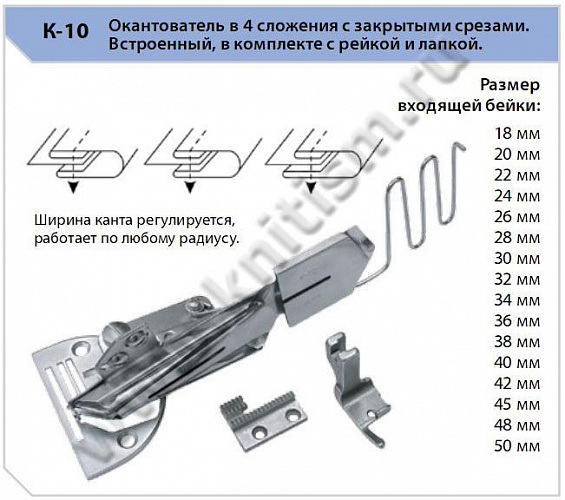 К-10 Окантователь в 4 сложения с закрытыми срезами. Встроенный, в комплекте с рейкой и лапкой.

Размер входящей бейки:

18 мм
20 мм
22 мм
24 мм
26 мм
28 мм
30 мм
32 мм
34 мм
36 мм
38 мм
40 мм
42 мм
45 мм
48 мм
50 мм

Ширина канта регулируется, работает по любому радиусу.

knitism.ru