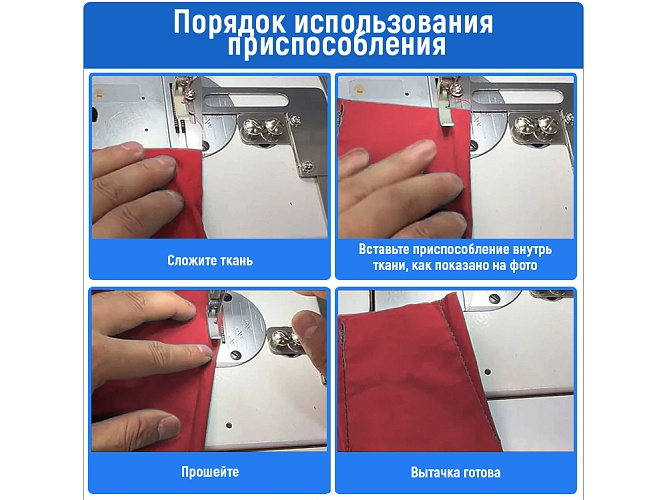 Порядок использования приспособления

Сложите ткань

Вставьте приспособление внутрь ткани, как показано на фото

Прошейте

Вытачка готова