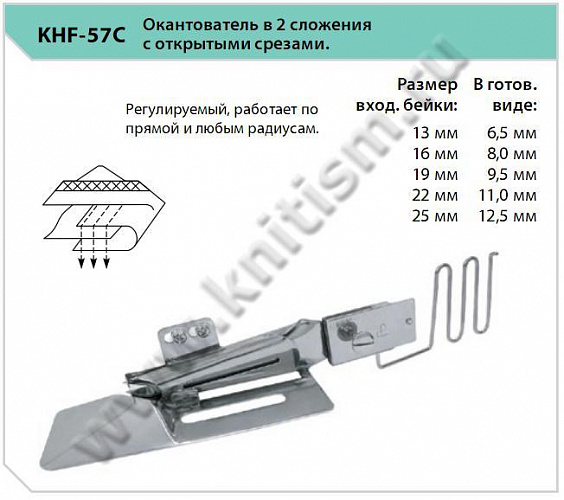 KHF-57C Окантователь в 2 сложения с открытыми срезами.

Регулируемый, работает по прямой и любым радиусам.

| Размер вход. бейки: | В готов. виде: |
|---|---|
| 13 мм | 6,5 мм |
| 16 мм | 8,0 мм |
| 19 мм | 9,5 мм |
| 22 мм | 11,0 мм |
| 25 мм | 12,5 мм |

www.knitism.ru