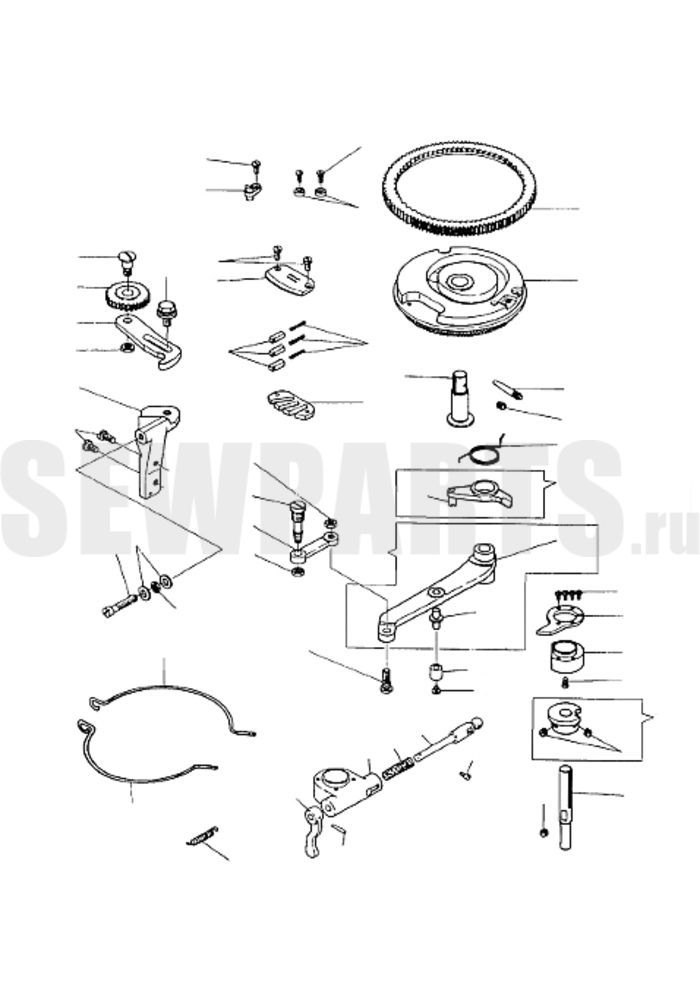 SEWPARTS.ru