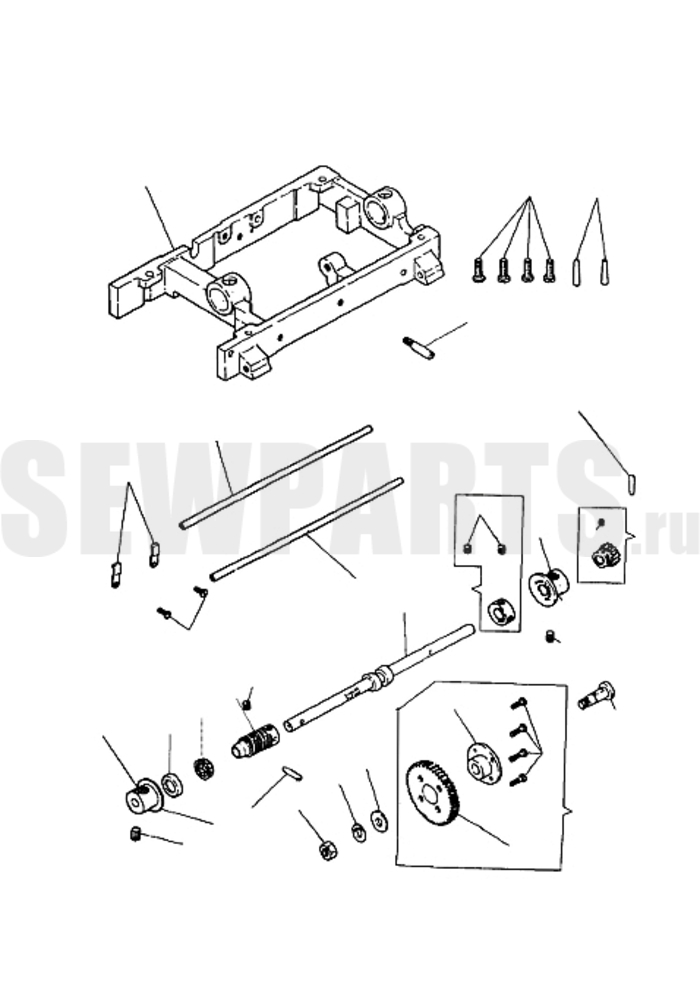 SEWPARTS.ru