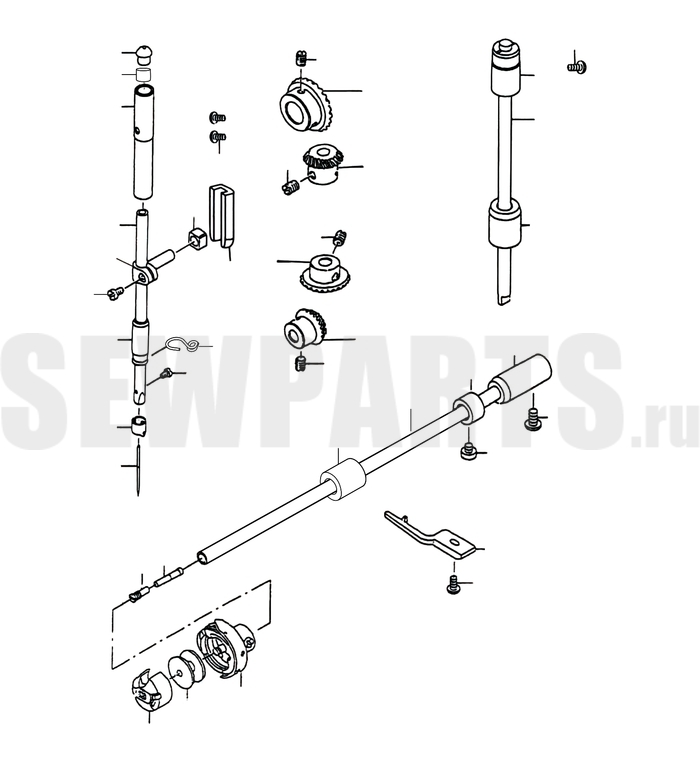 SEWPARTS.ru