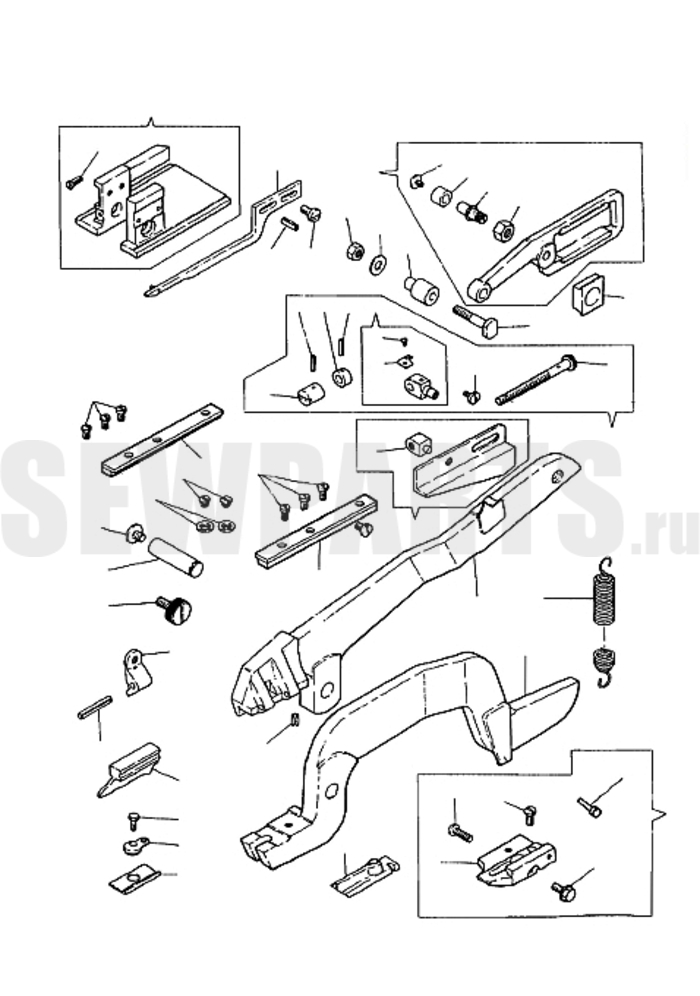 SEWPARTS.ru