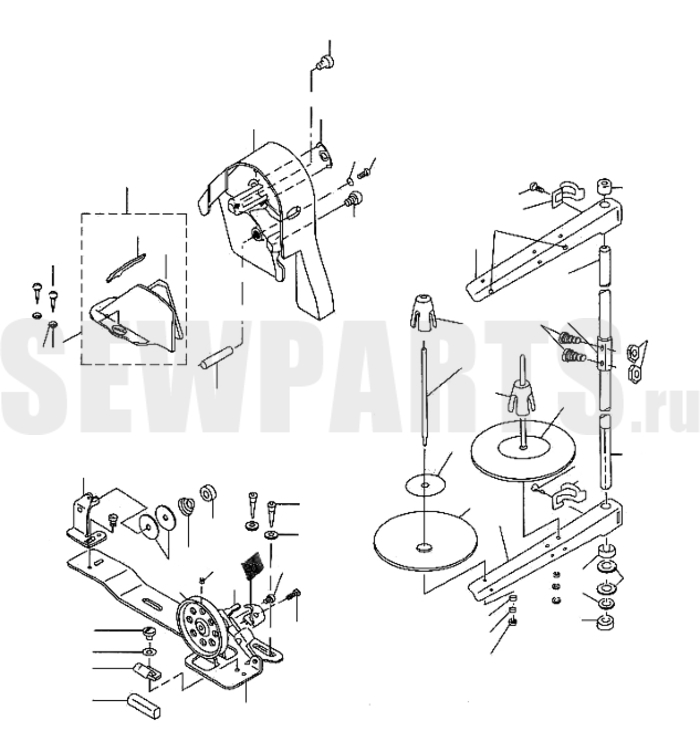 SEWPARTS.ru