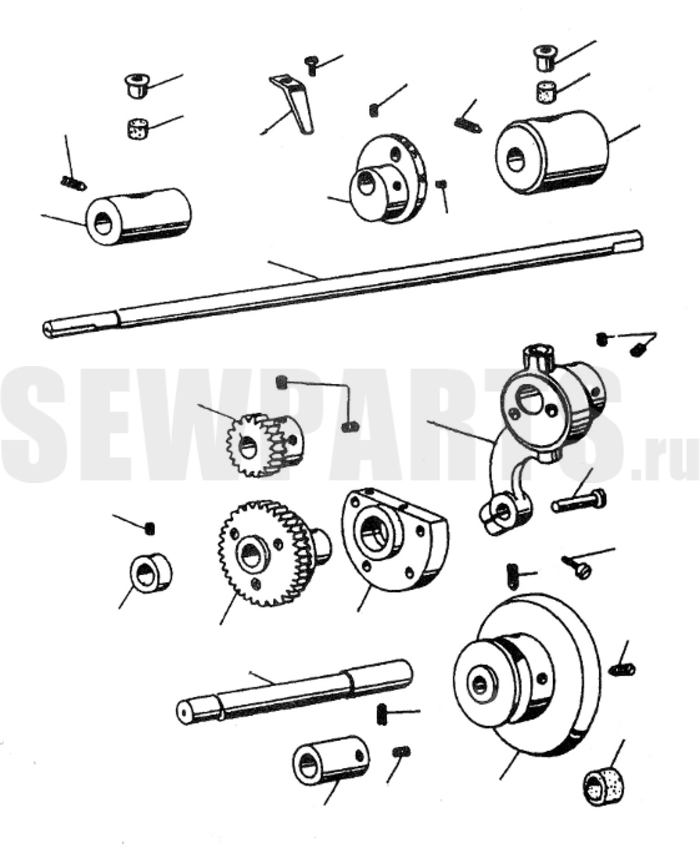 SEWPARTS.ru