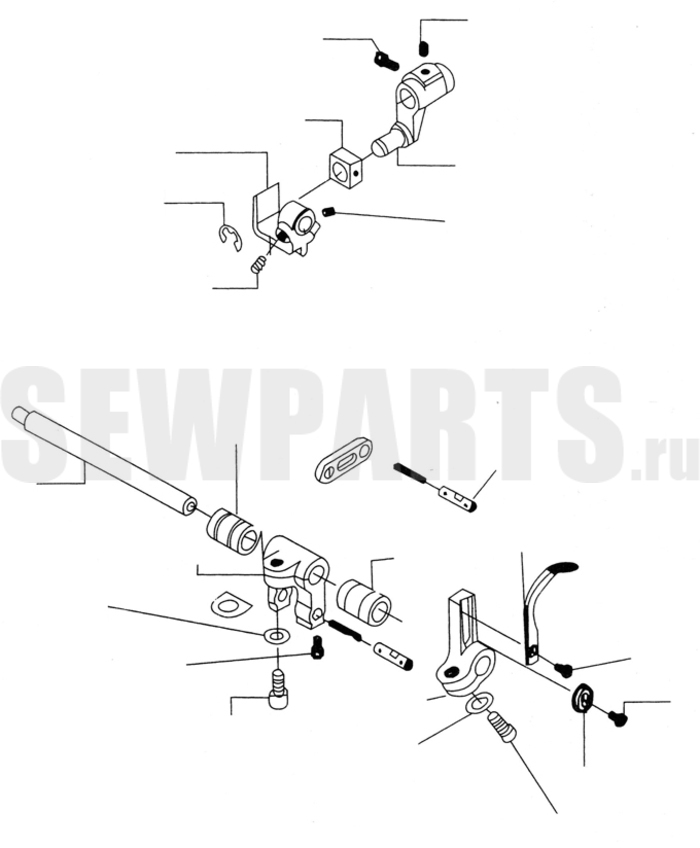 SEWPARTS.ru