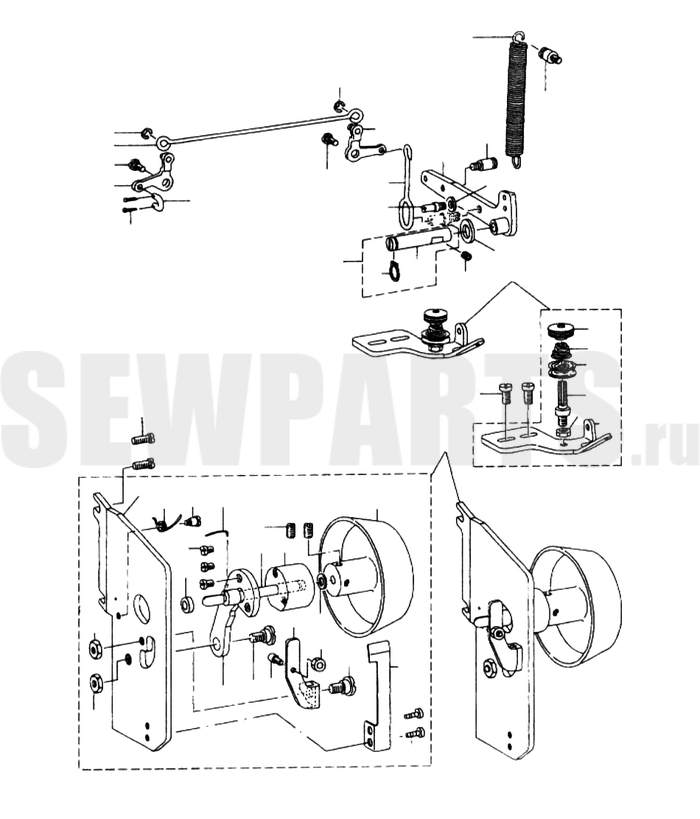 SEWPARTS.ru