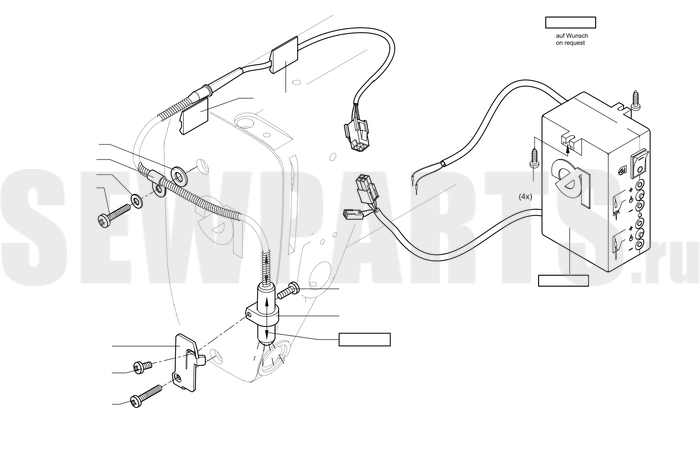 auf Wunsch
on request

(4x)

SEWPARTS.ru