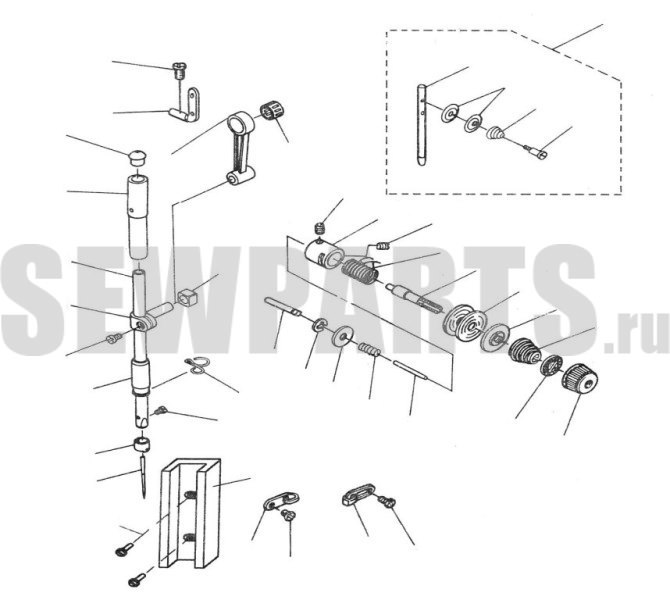 SEWPARTS.ru