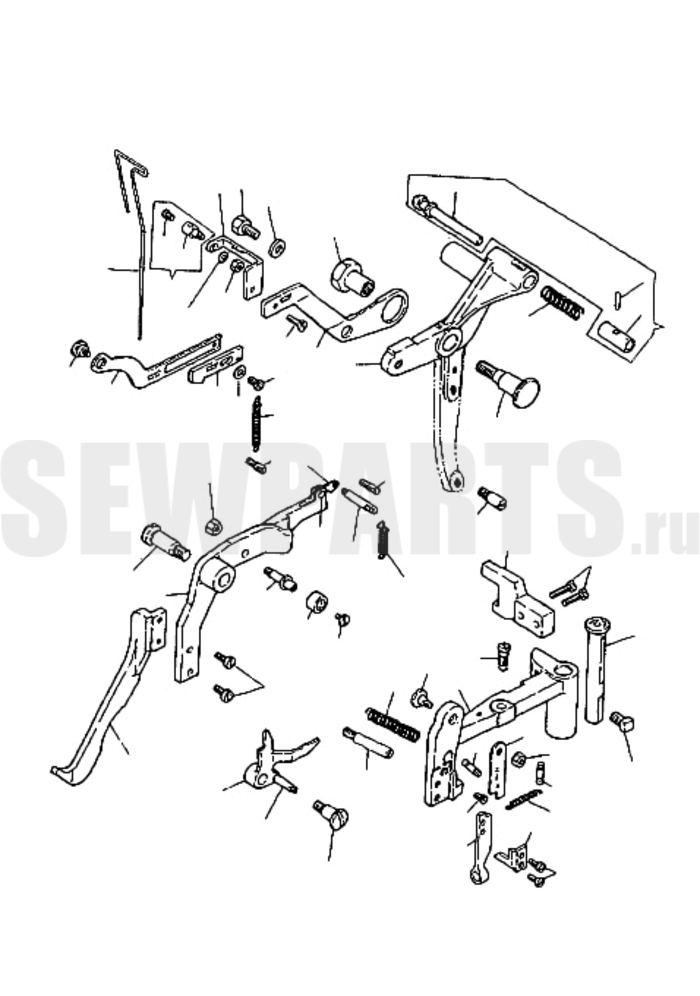 SEWPARTS.ru