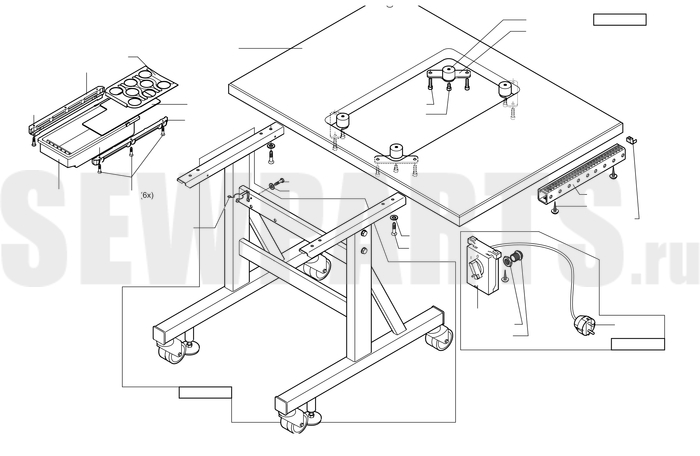 (6x)

SEWPARTS.ru