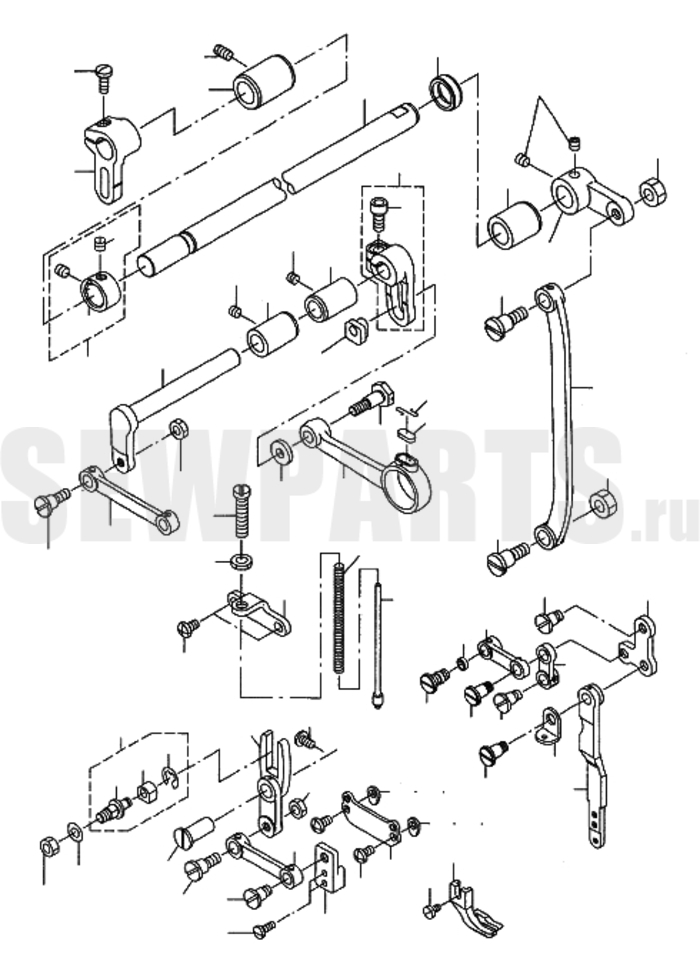 SEWPARTS.ru