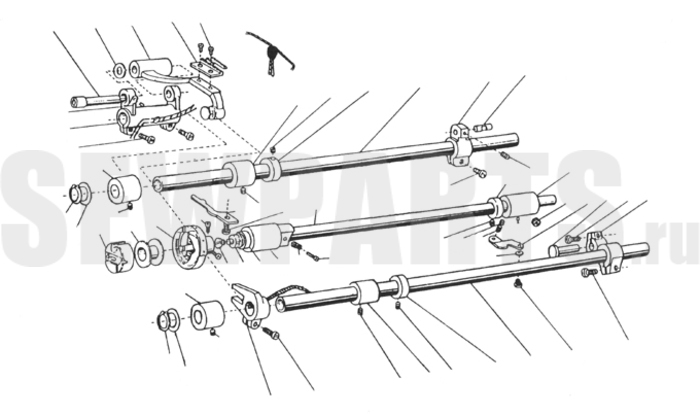 SEWPARTS.ru