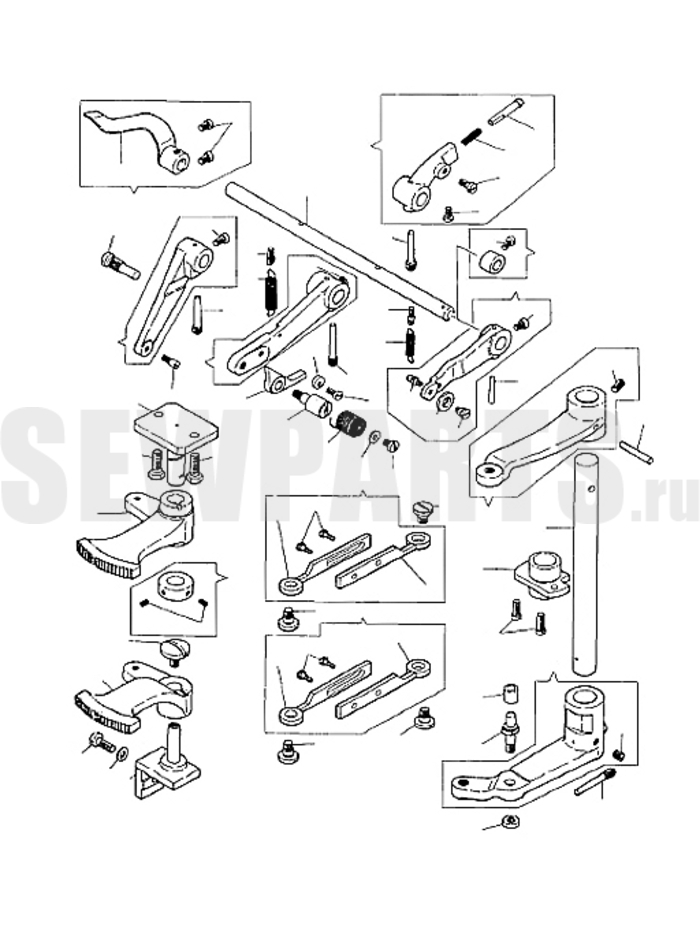 SEWPARTS.ru