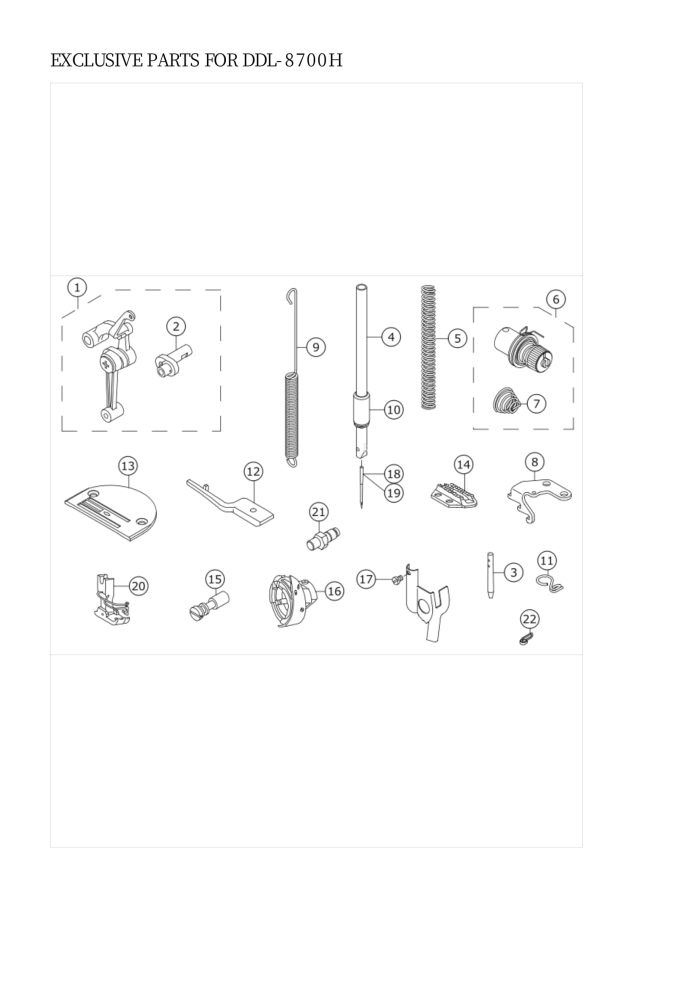 EXCLUSIVE PARTS FOR DDL-8700H

1
2
9
4
5
6
7
10
13
12
18
19
14
8
21
20
15
16
17
3
11
22