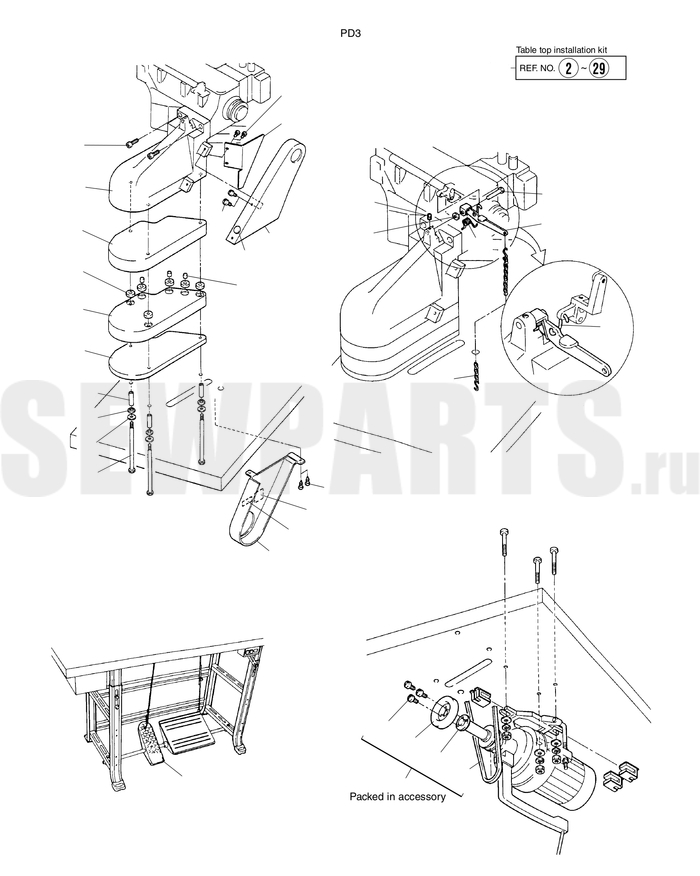 PD3

Table top installation kit
REF. NO. 2 ~ 29

SEWPARTS.ru

Packed in accessory