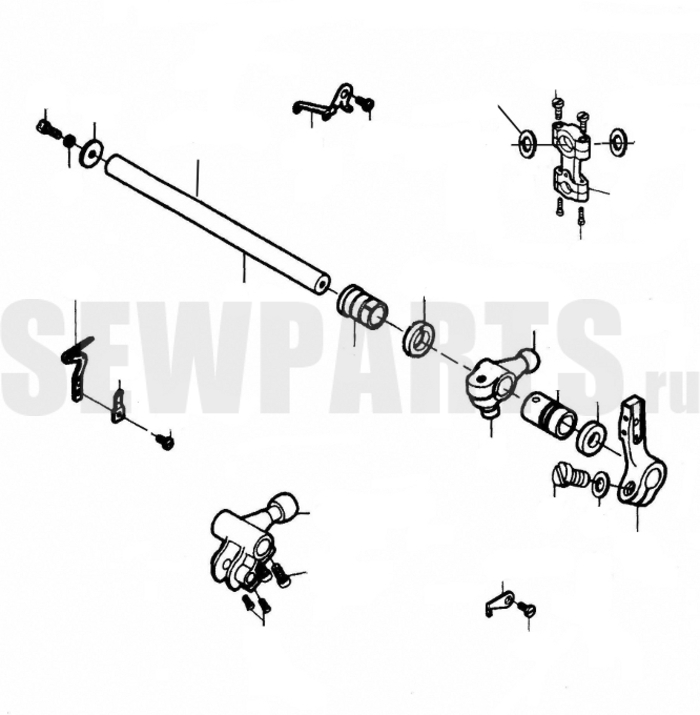 SEWPARTS.ru