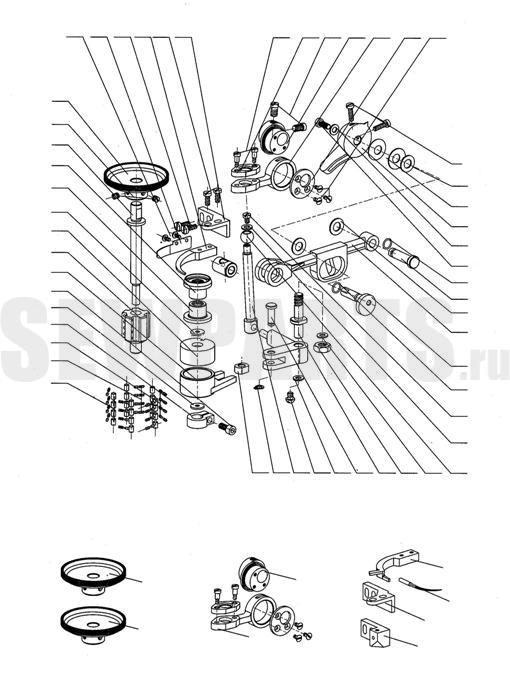 SEWPARTS.ru