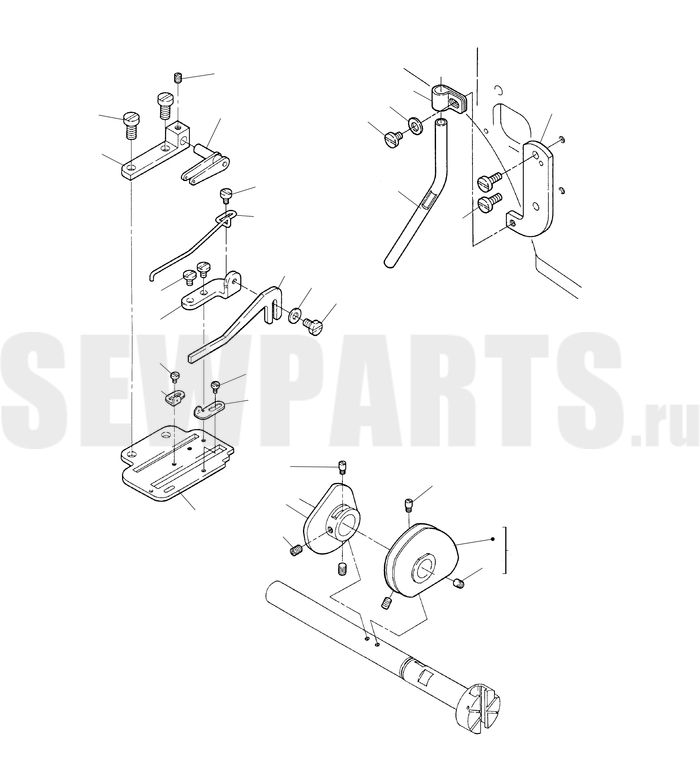 SEWPARTS.ru