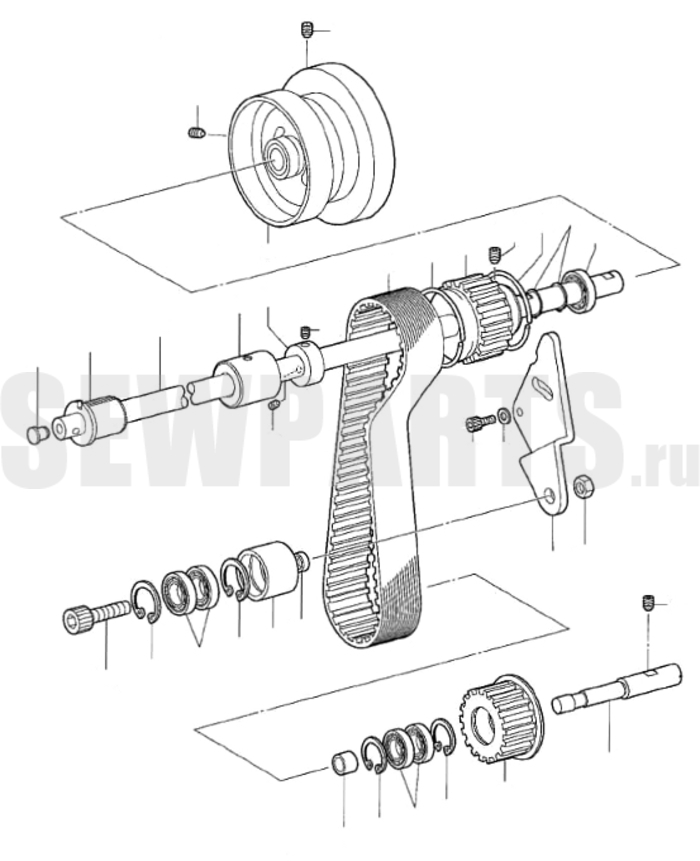 SEWPARTS.ru