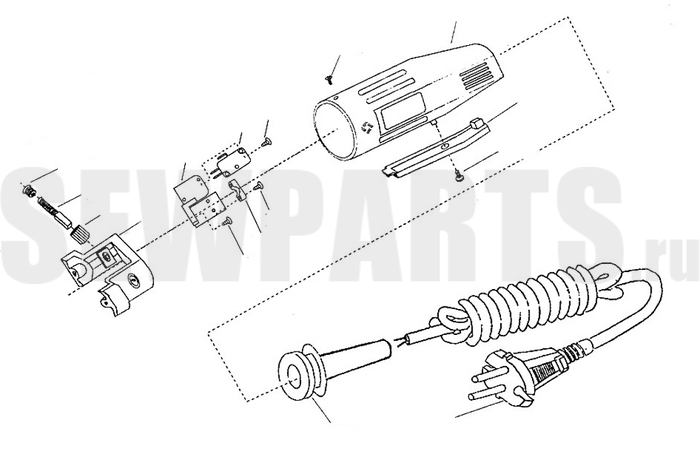 SEWPARTS.ru