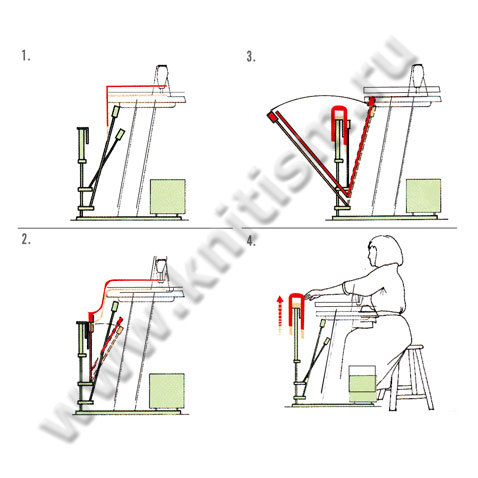 1.

3.

2.

4.

www.knitism.ru