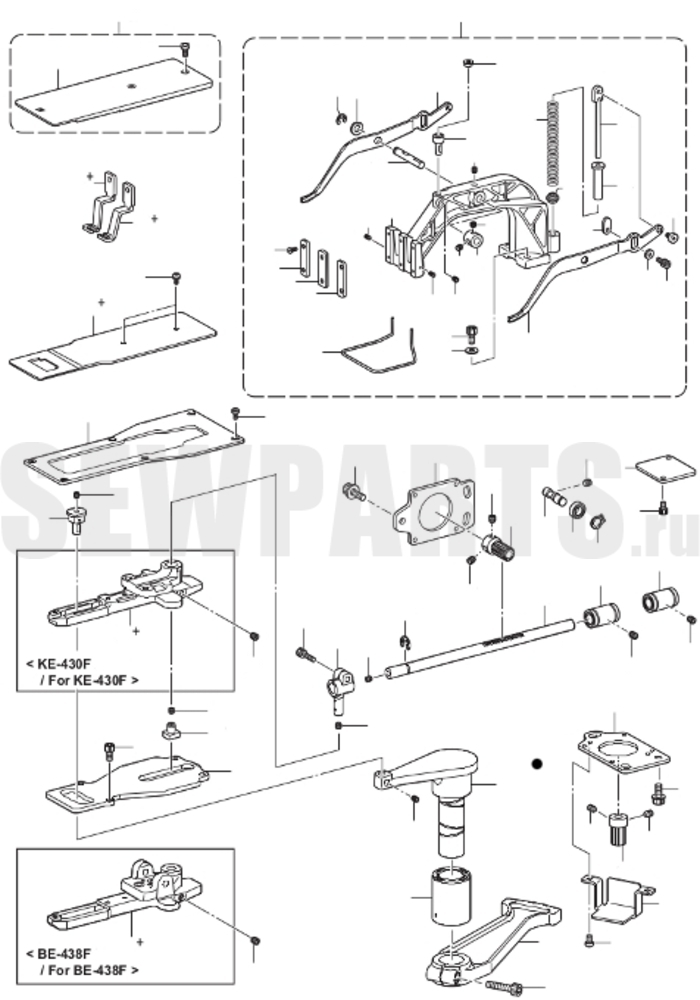 SEWPARTS.ru

< KE-430F
/ For KE-430F >

< BE-438F
/ For BE-438F >