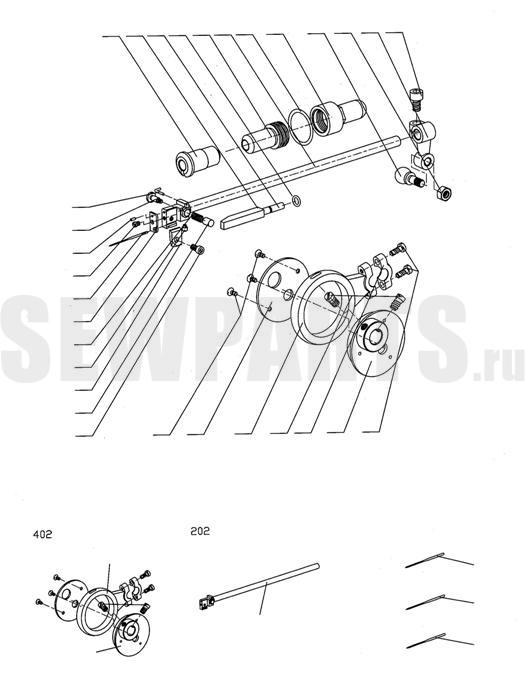 SEWPARTS.ru

402

202