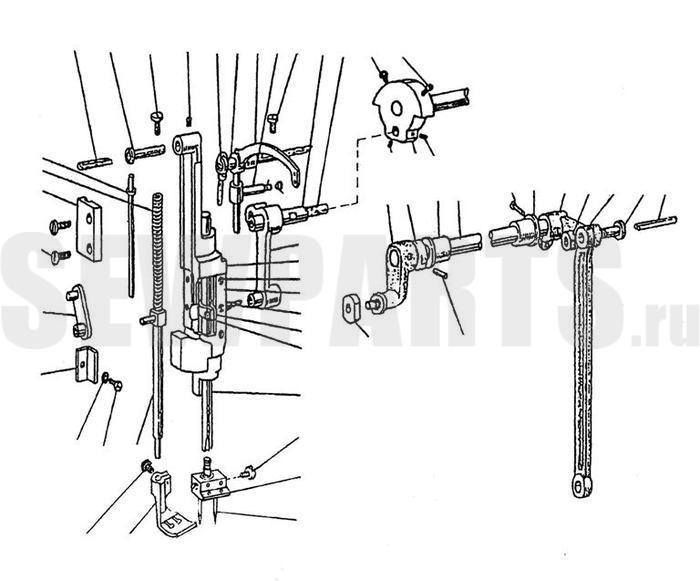 SEWPARTS.ru