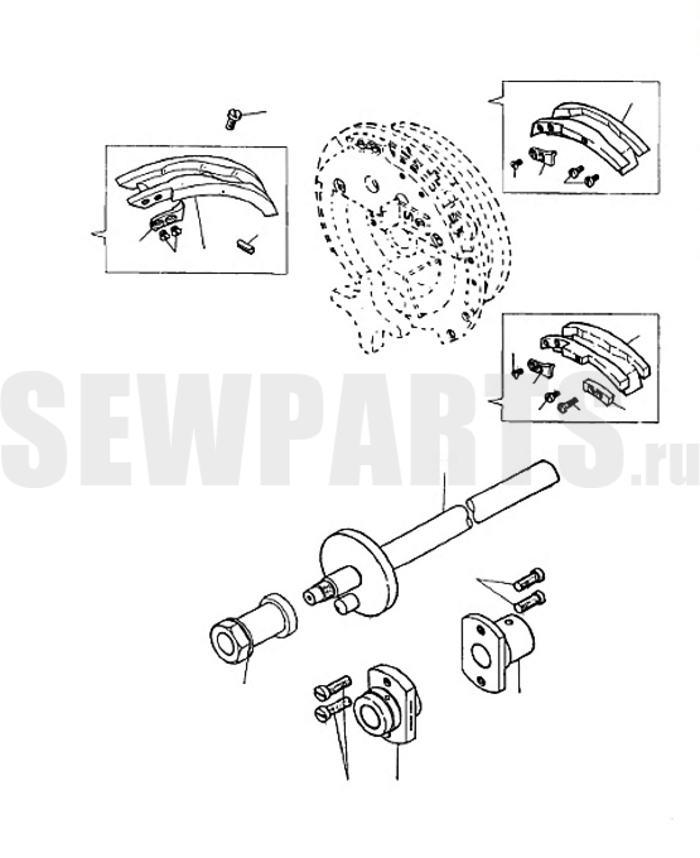 SEWPARTS.ru