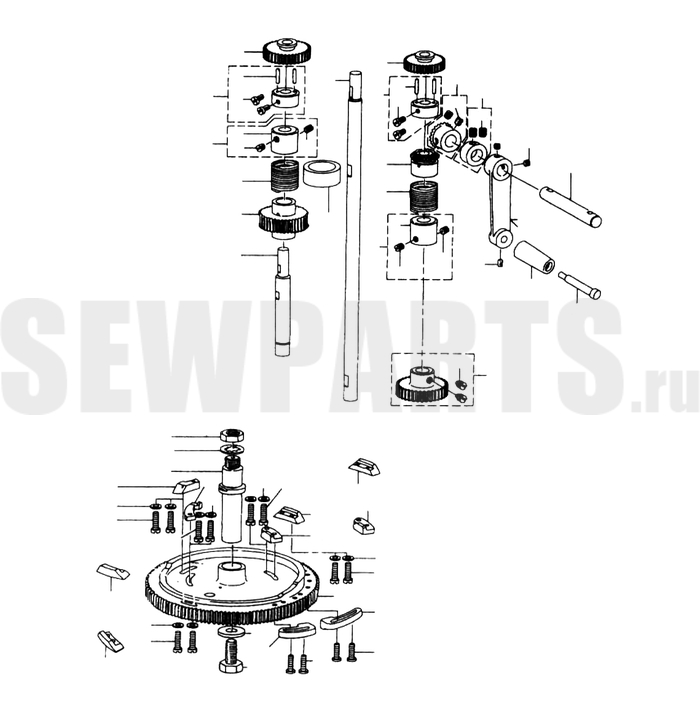 SEWPARTS.ru