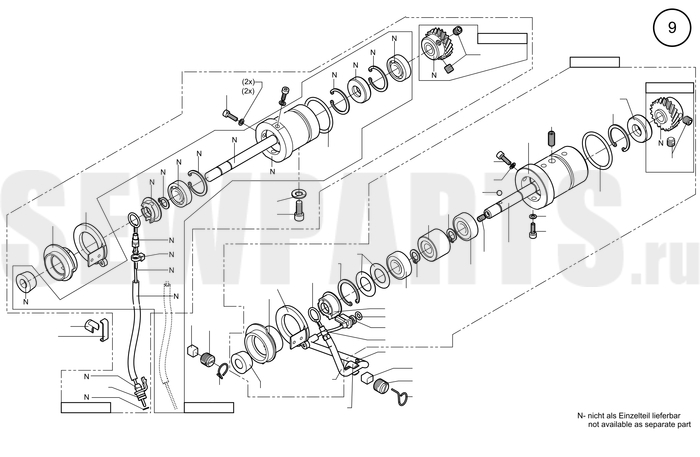 9

(2x)
(2x)

N
N
N
N
N
N
N
N
N
N
N
N
N
N
N
N
N
N
N

SEWPARTS.ru

N- nicht als Einzelteil lieferbar
not available as separate part