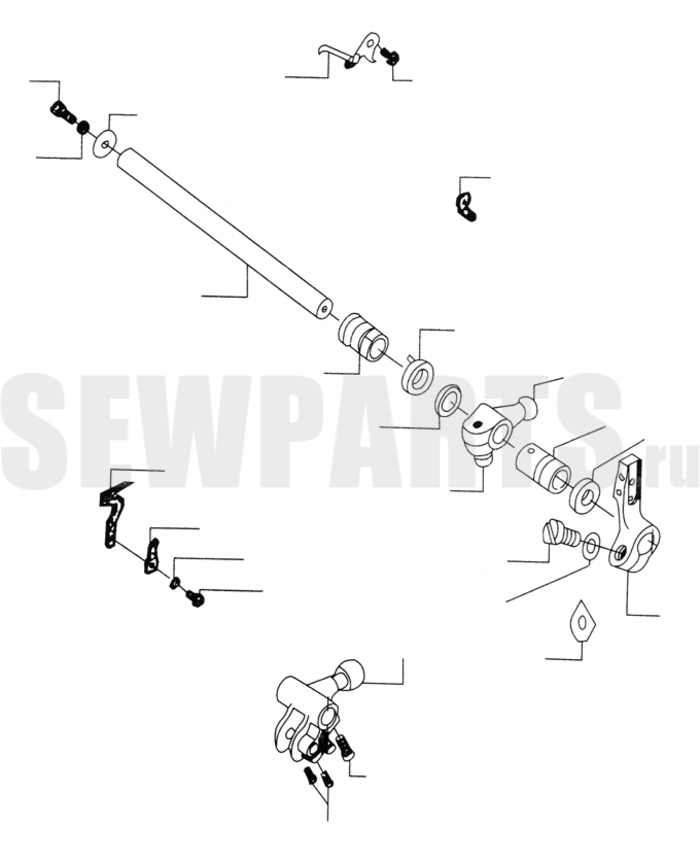 SEWPARTS.ru