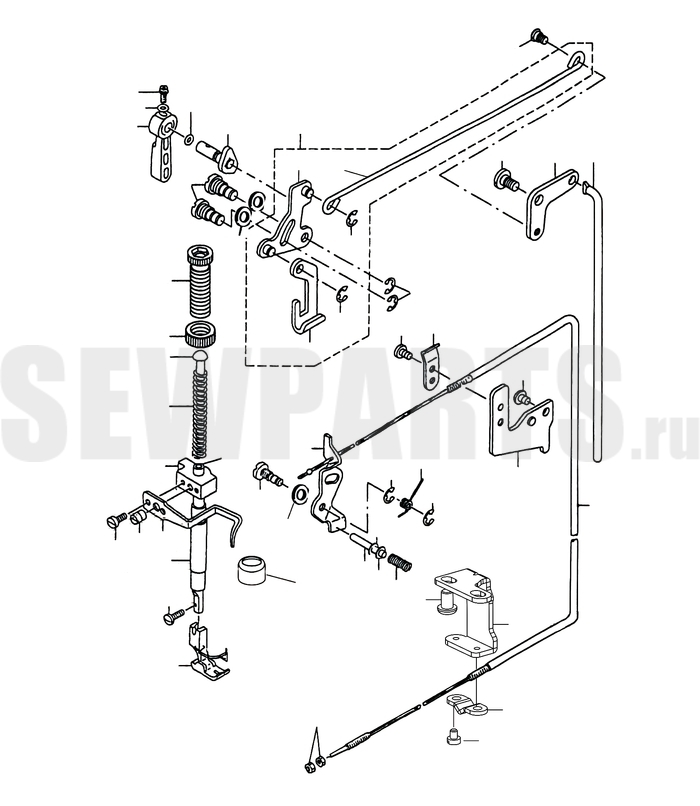 SEWPARTS.ru