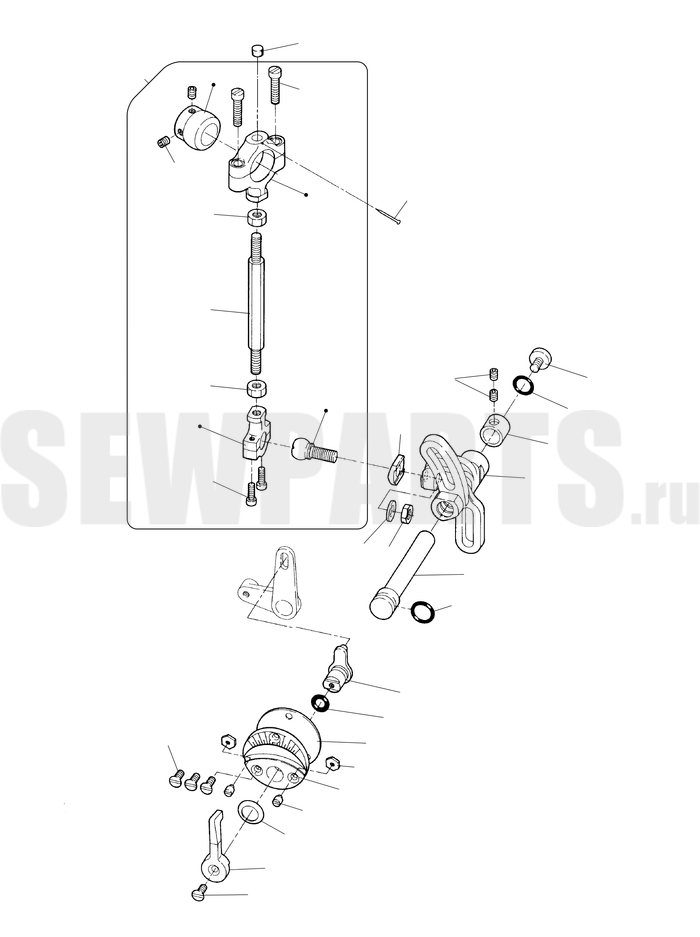 SEWPARTS.ru