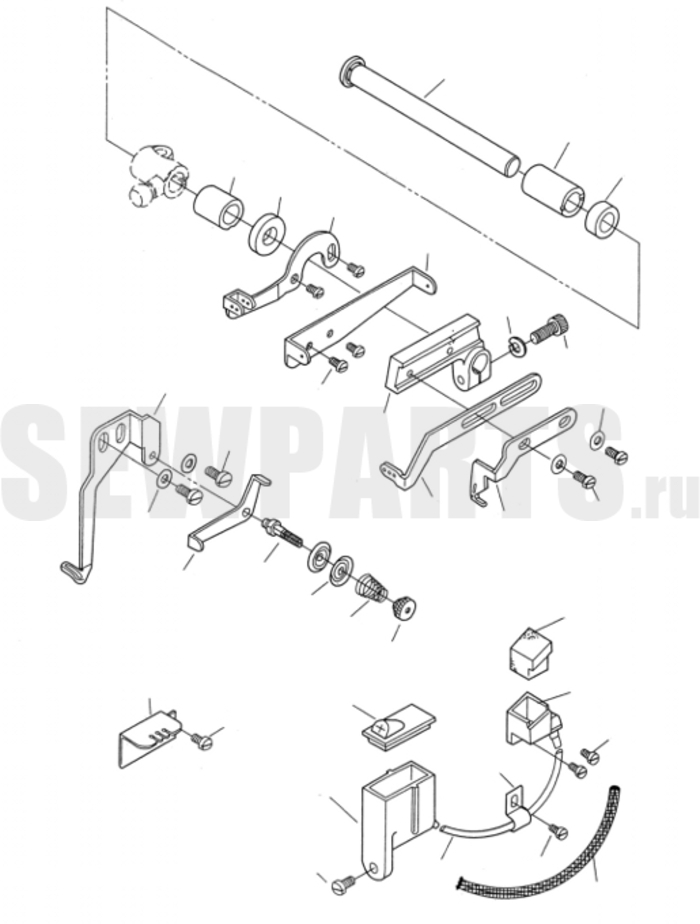 SEWPARTS.ru