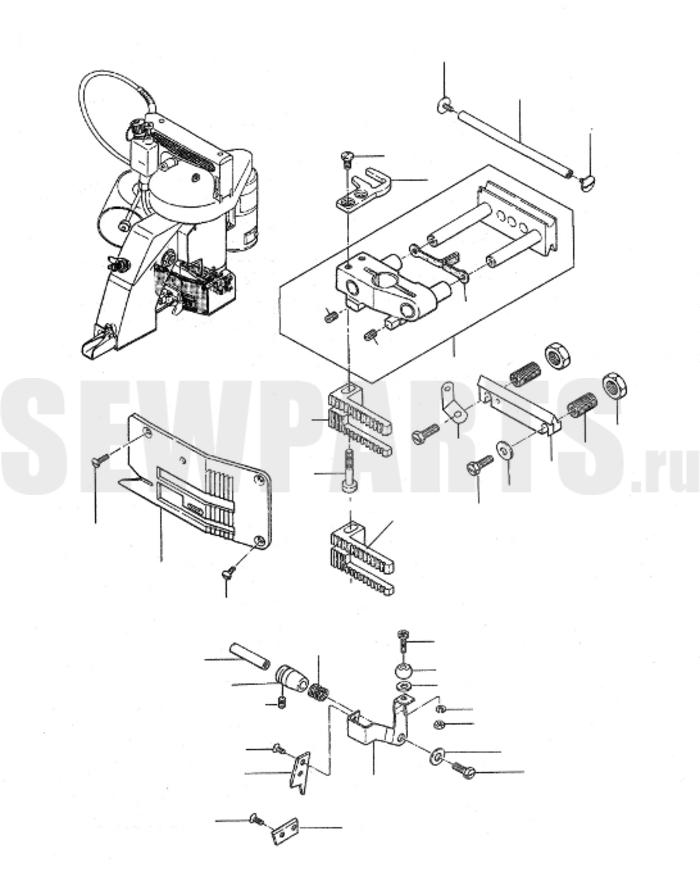 SEWPARTS.ru