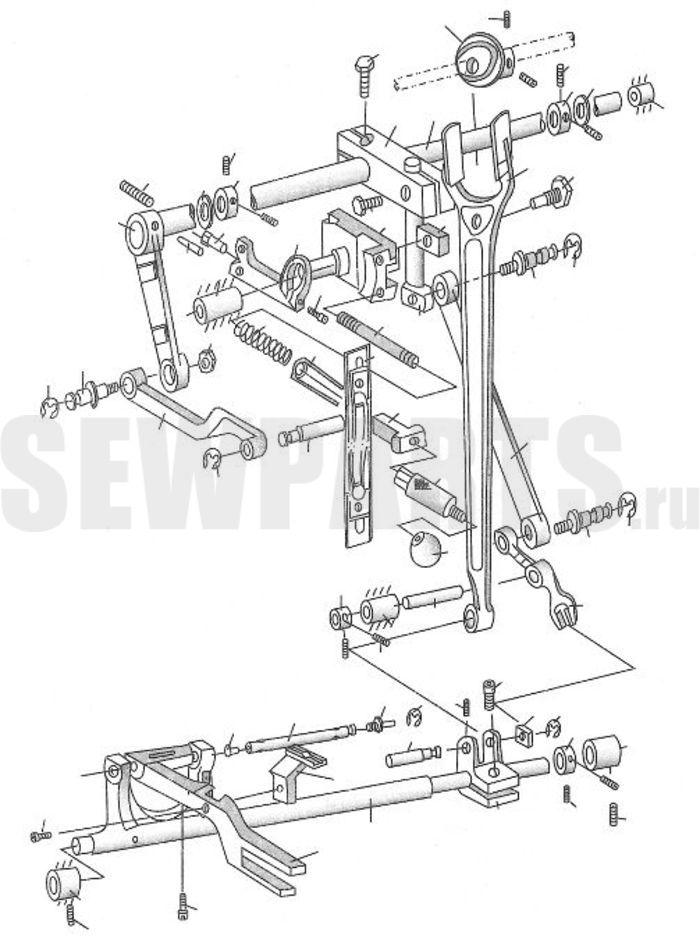 SEWPARTS.ru