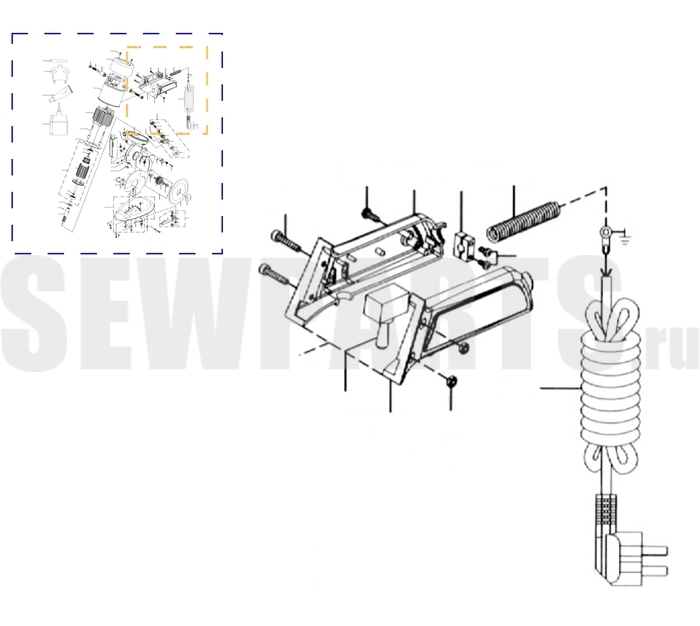 SEWPARTS.ru