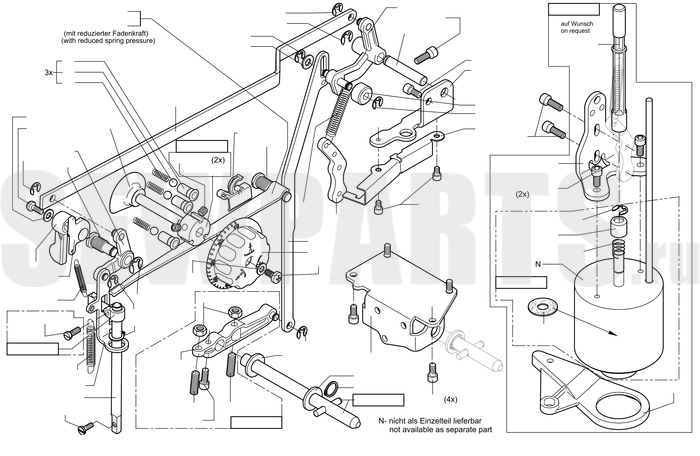 (mit reduzierter Fadenkraft)
(with reduced spring pressure)

3x

(2x)

auf Wunsch
on request

(2x)

N

(4x)

N- nicht als Einzelteil lieferbar
not available as separate part

SEWPARTS.ru