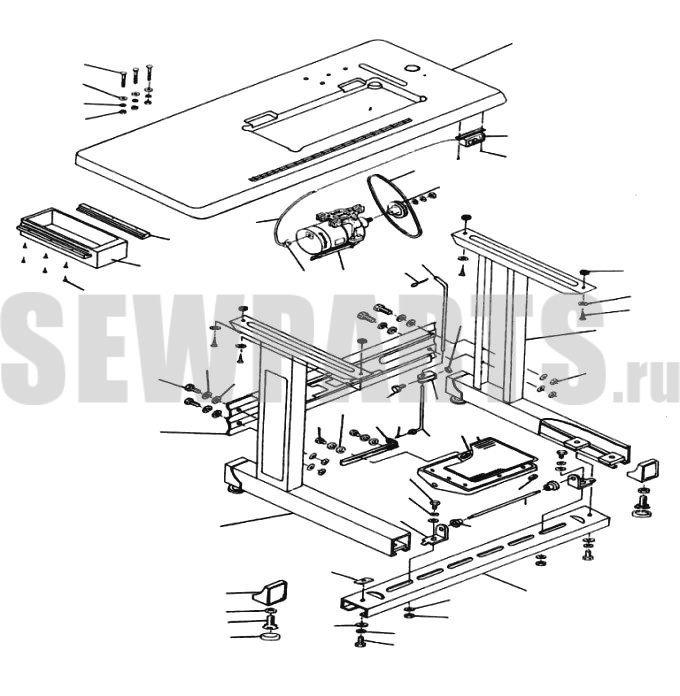 SEWPARTS.ru