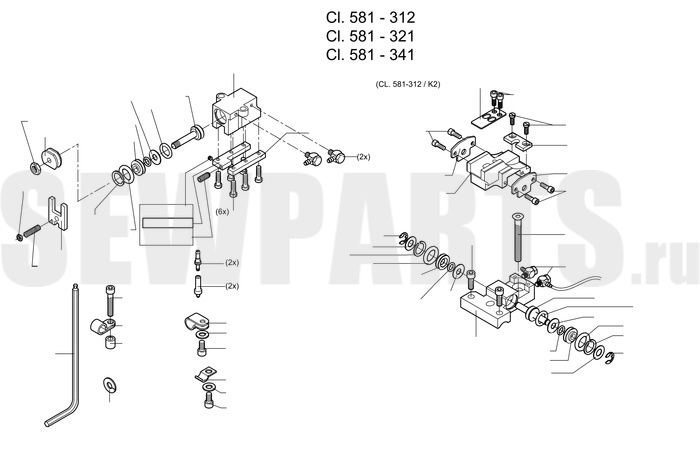 Cl. 581 - 312
Cl. 581 - 321
Cl. 581 - 341

(CL. 581-312 / K2)

(2x)

(6x)

(2x)

(2x)

SEWPARTS.ru