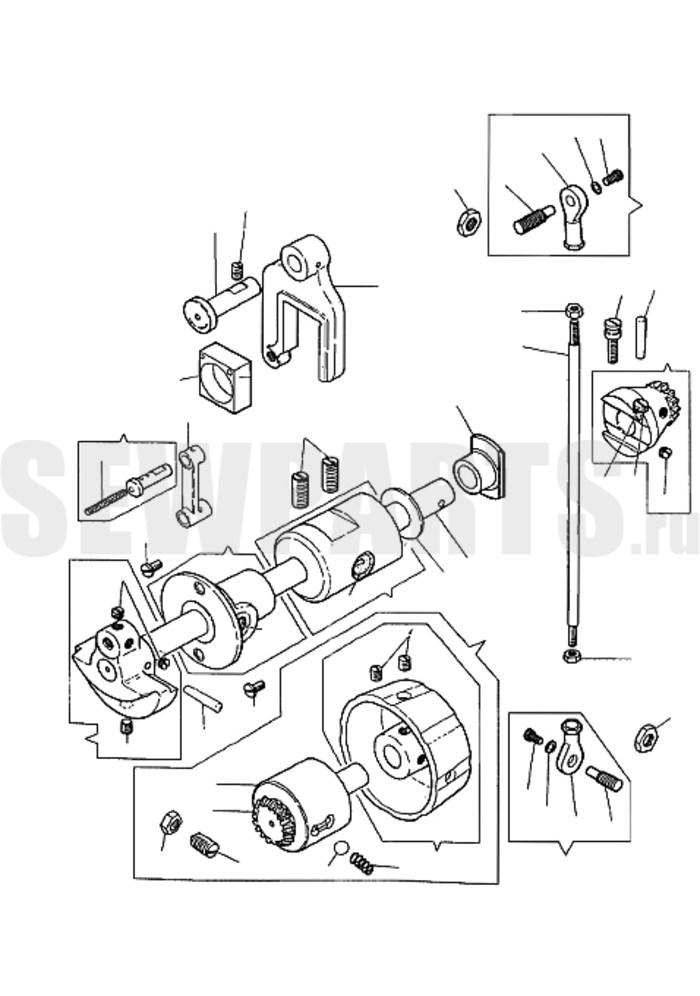 SEWPARTS.ru