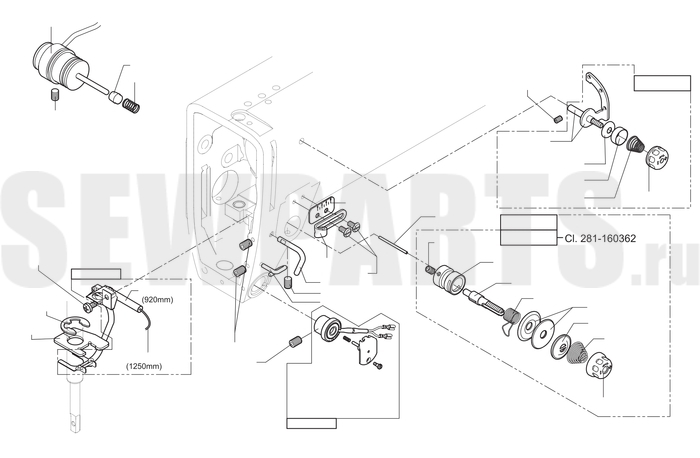 SEWPARTS.ru

Cl. 281-160362

(920mm)

(1250mm)