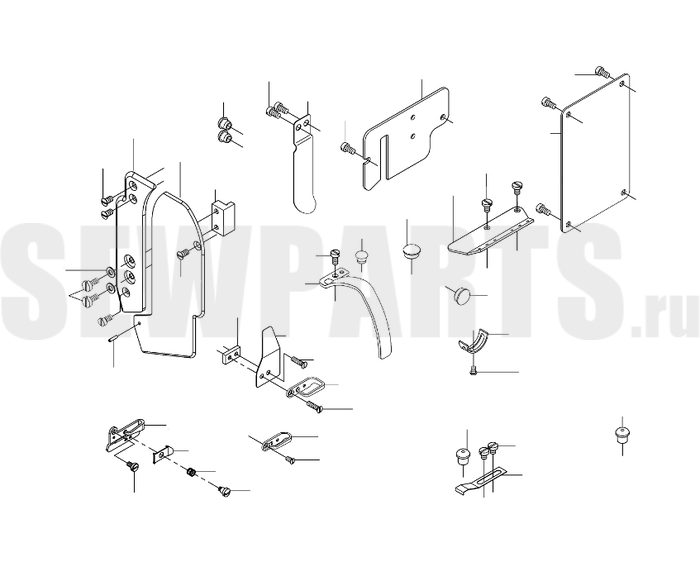 SEWPARTS.ru